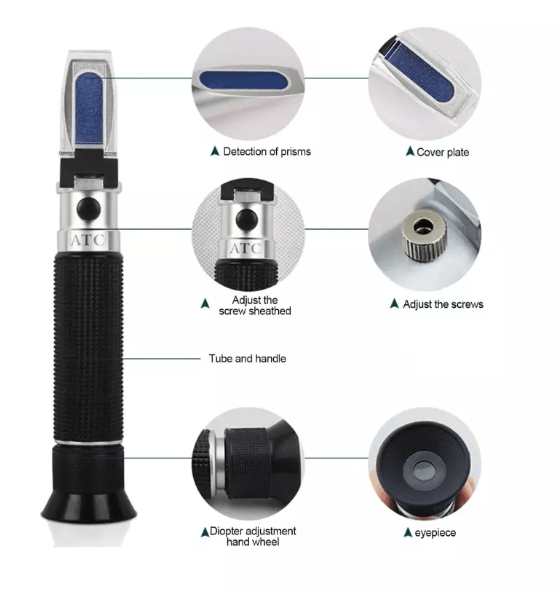 ATC

Detection of prisms

Cover plate

ATC

Adjust the screw sheathed

Adjust the screws

Tube and handle

Diopter adjustment hand wheel

eyepiece