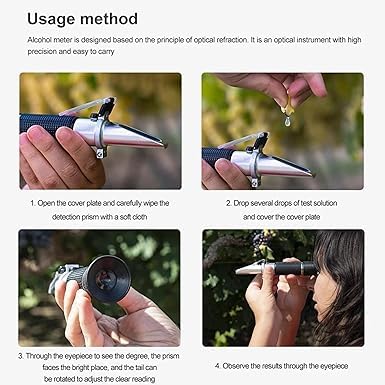 Usage method

Alcohol meter is designed based on the principle of optical refraction. It is an optical instrument with high precision and easy to carry

1. Open the cover plate and carefully wipe the detection prism with a soft cloth

2. Drop several drops of test solution and cover the cover plate

3. Through the eyepiece to see the degree, the prism faces the bright place, and the tail can be rotated to adjust the clear reading

4. Observe the results through the eyepiece